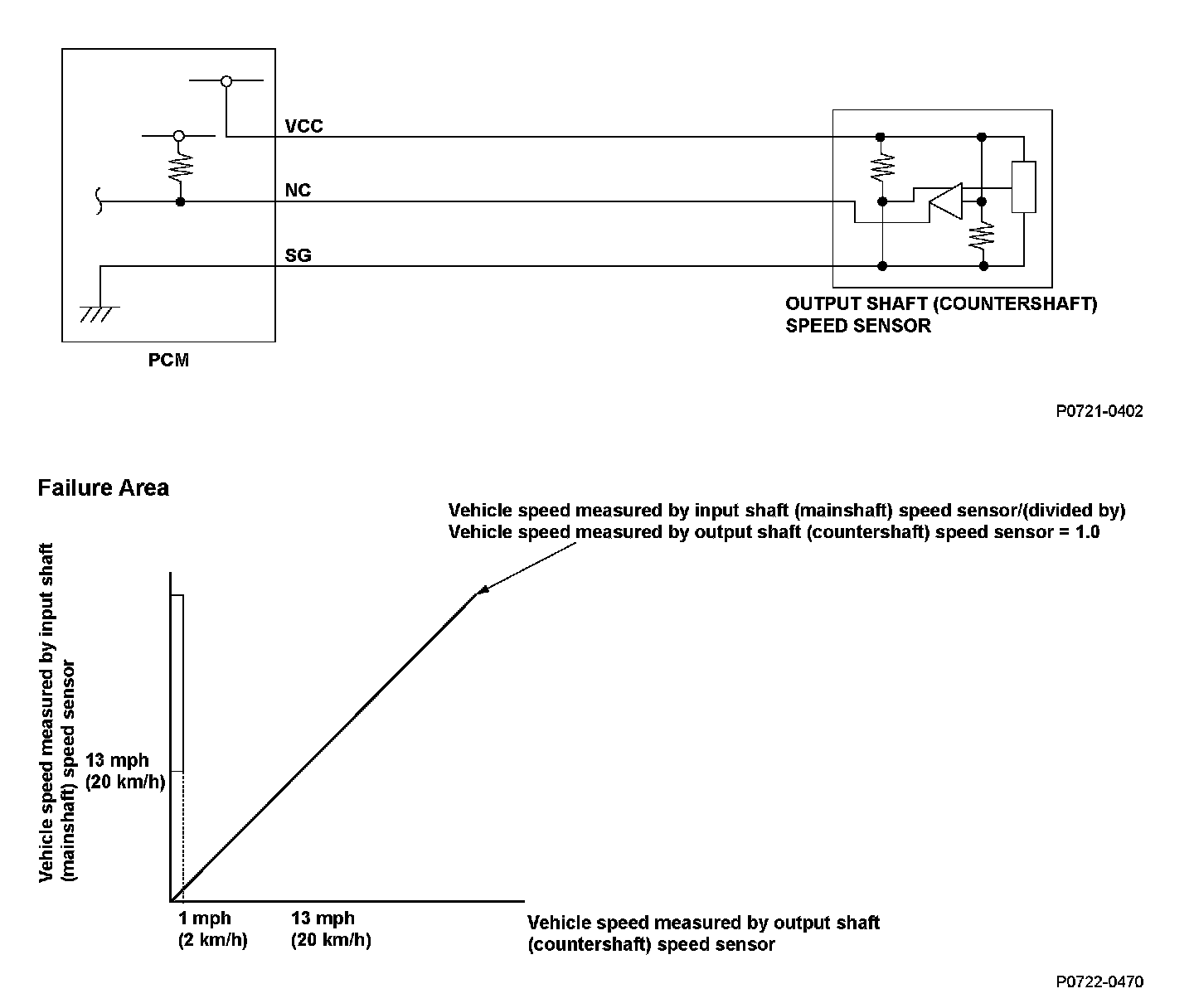 VCC
NC
SG
PCM
OUTPUT SHAFT (COUNTERSHAFT) SPEED SENSOR

P0721-0402

Failure Area

Vehicle speed measured by input shaft (mainshaft) speed sensor/(divided by) Vehicle speed measured by output shaft (countershaft) speed sensor = 1.0

Vehicle speed measured by input shaft (mainshaft) speed sensor

13 mph (20 km/h)

1 mph (2 km/h)
13 mph (20 km/h)

Vehicle speed measured by output shaft (countershaft) speed sensor

P0722-0470