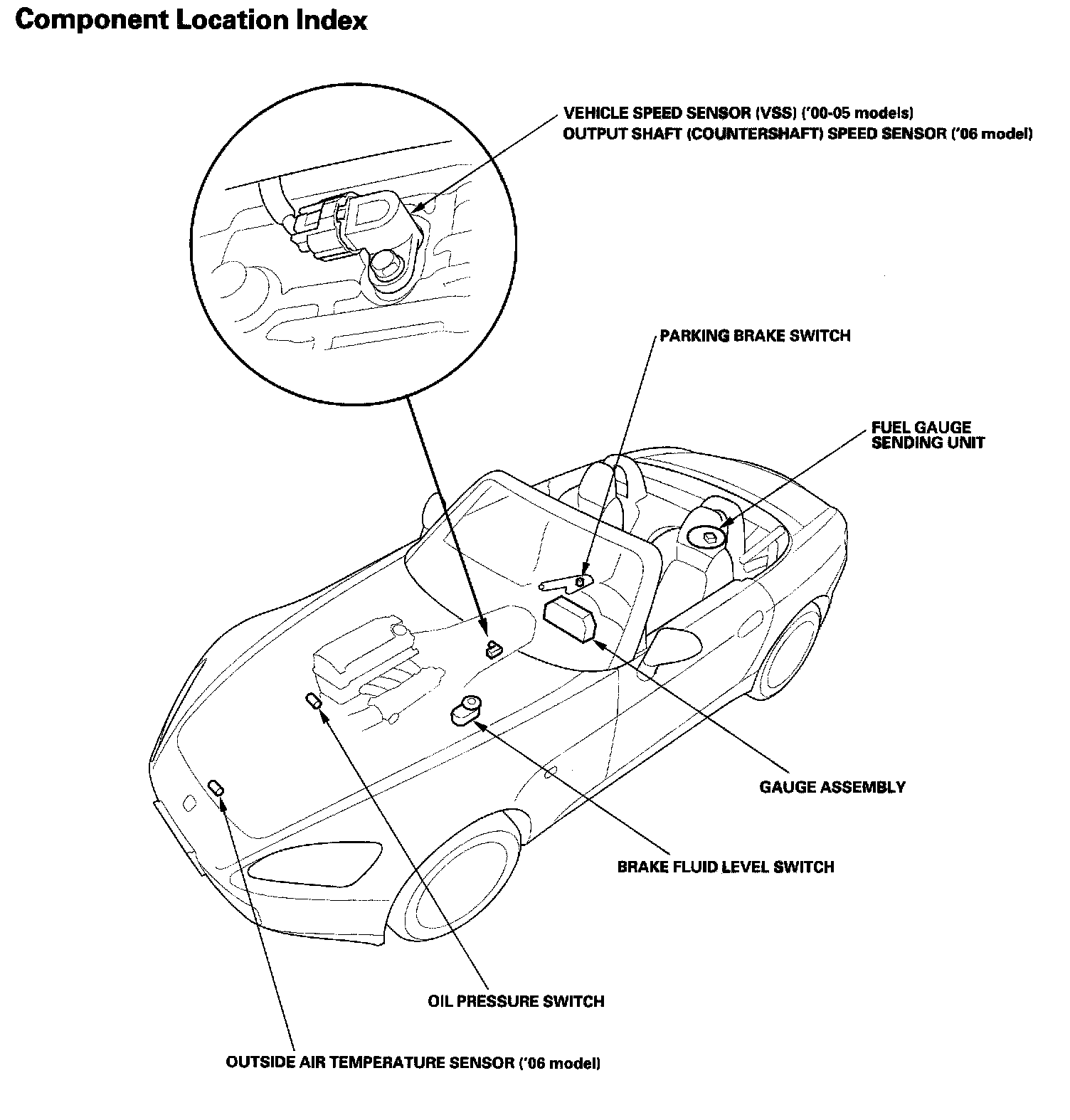 Component Location Index

VEHICLE SPEED SENSOR (VSS) ('00-05 models)
OUTPUT SHAFT (COUNTERSHAFT) SPEED SENSOR ('06 model)

PARKING BRAKE SWITCH

FUEL GAUGE SENDING UNIT

GAUGE ASSEMBLY

BRAKE FLUID LEVEL SWITCH

OIL PRESSURE SWITCH

OUTSIDE AIR TEMPERATURE SENSOR ('06 model)