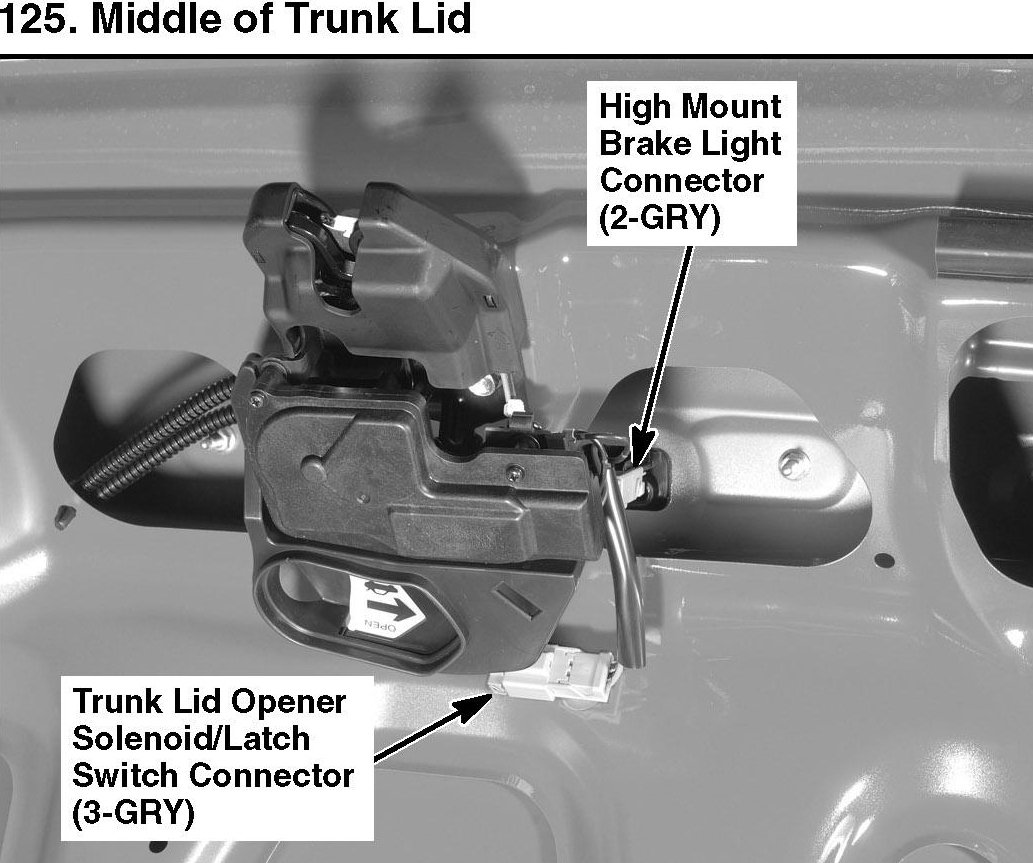 125. Middle of Trunk Lid

High Mount Brake Light Connector (2-GRY)

OPEN

Trunk Lid Opener Solenoid/Latch Switch Connector (3-GRY)