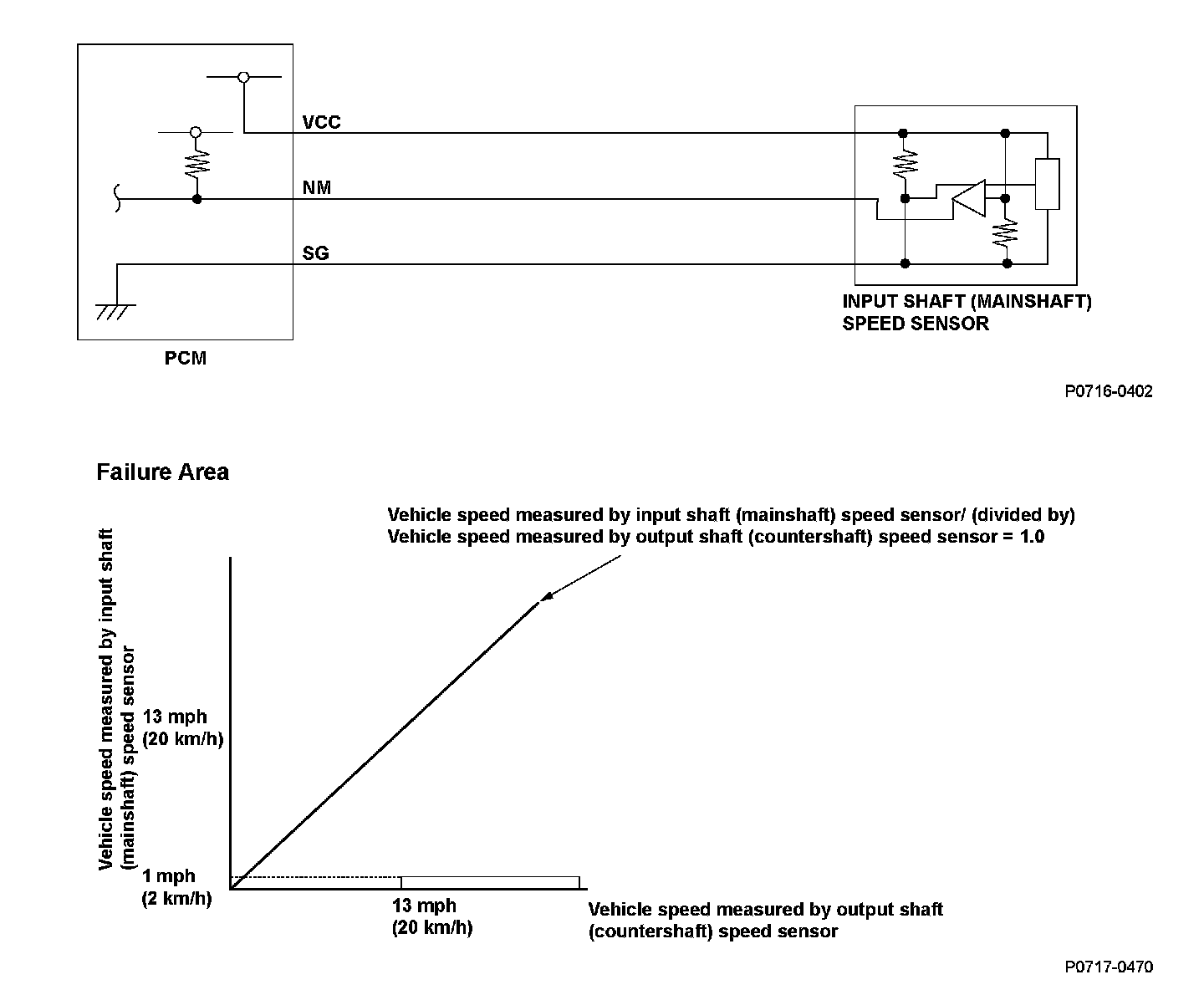 VCC

NM

SG

PCM

INPUT SHAFT (MAINSHAFT) SPEED SENSOR

P0716-0402

Failure Area

Vehicle speed measured by input shaft (mainshaft) speed sensor/ (divided by) Vehicle speed measured by output shaft (countershaft) speed sensor = 1.0

Vehicle speed measured by input shaft (mainshaft) speed sensor

13 mph (20 km/h)

1 mph (2 km/h)

13 mph (20 km/h)

Vehicle speed measured by output shaft (countershaft) speed sensor

P0717-0470