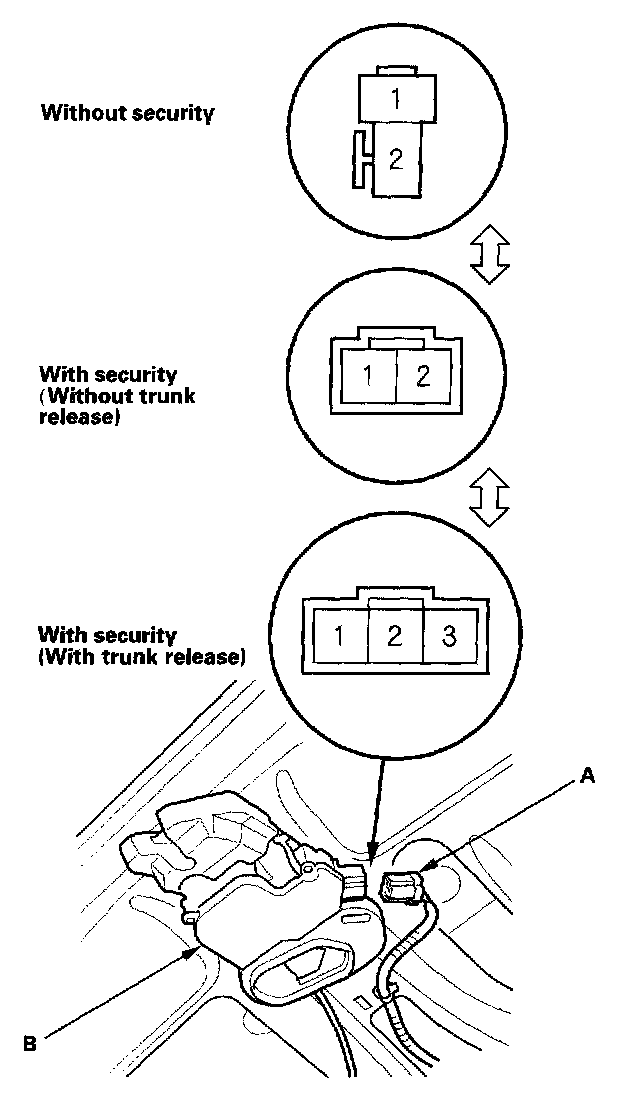 Without security

1
2

With security
(Without trunk release)

1 2

With security
(With trunk release)

1 2 3

A

B