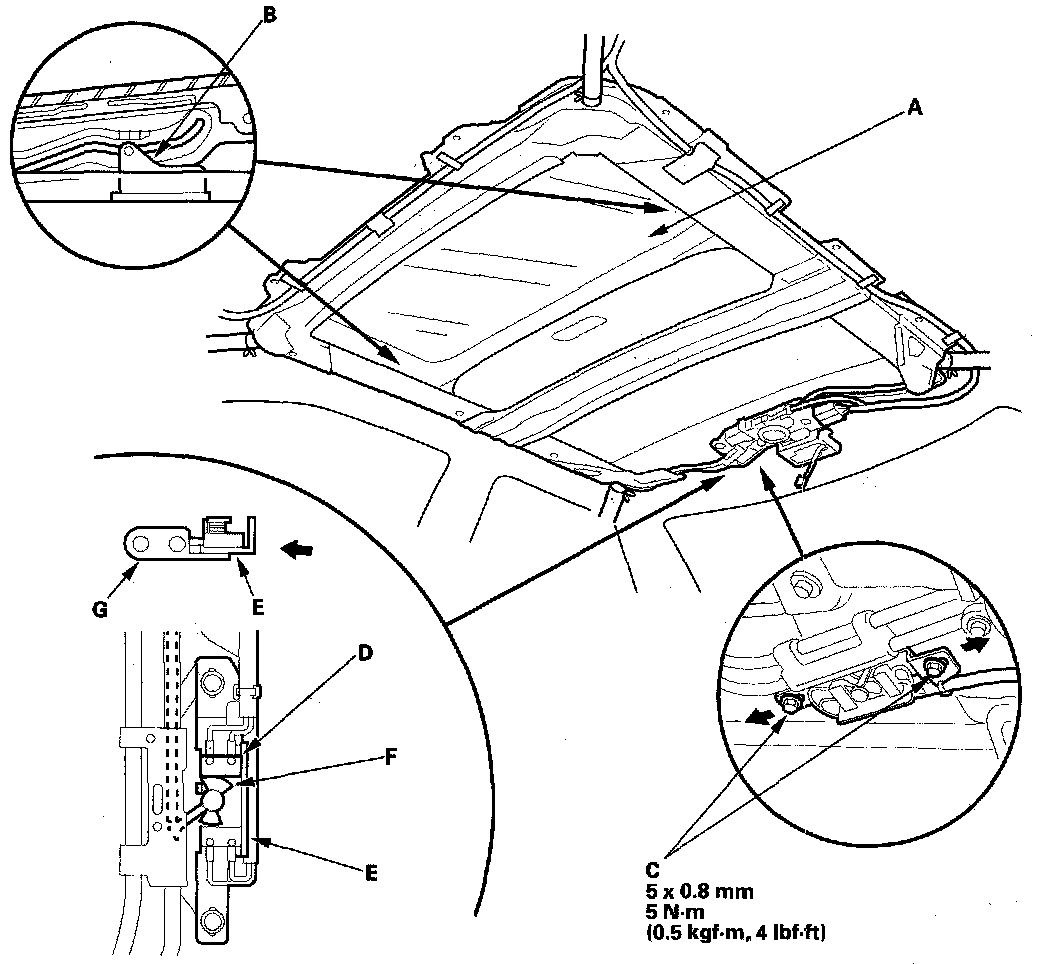 B

A

G

E

D

F

E

C
5 x 0.8 mm
5 N·m
(0.5 kgf·m, 4 lbf·ft)