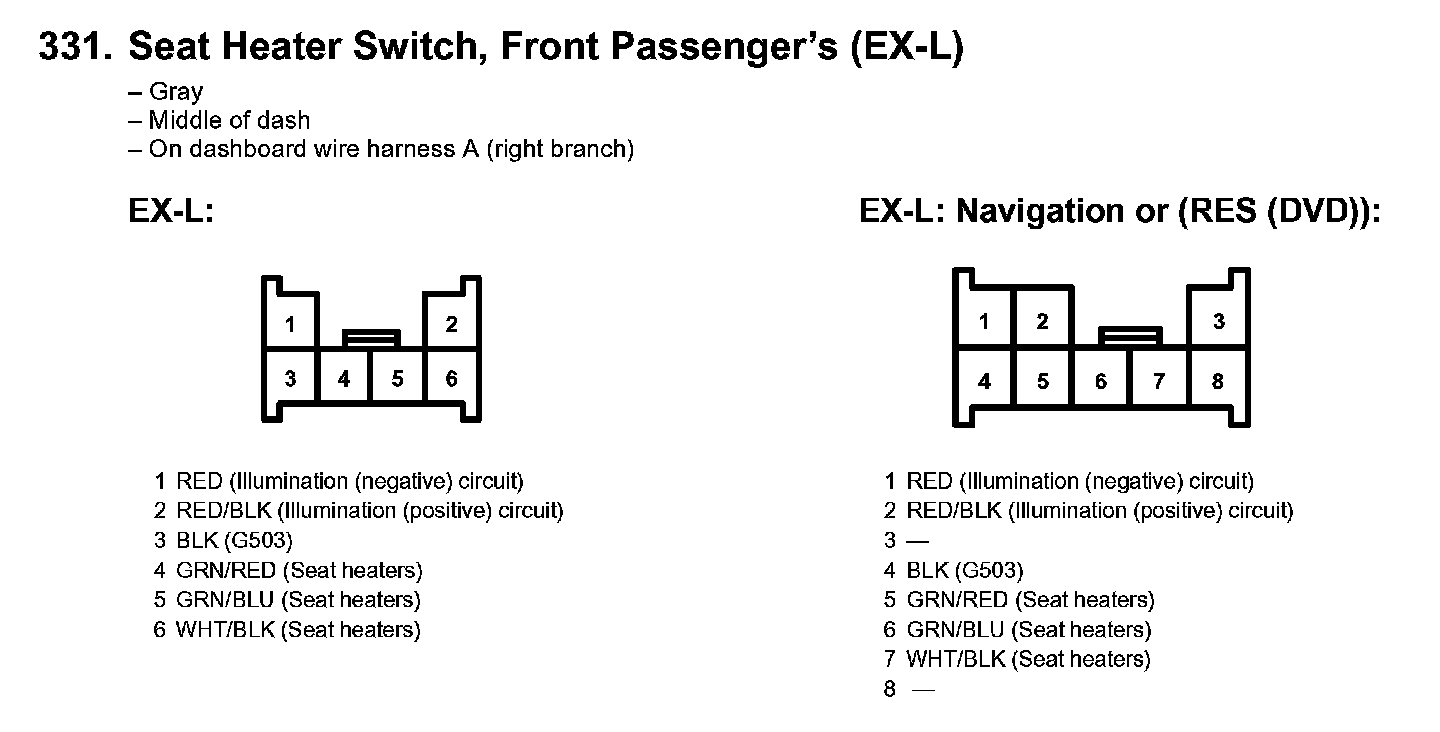 331. Seat Heater Switch, Front Passenger's (EX-L)

– Gray
– Middle of dash
– On dashboard wire harness A (right branch)

EX-L:

1 2
3 4 5 6

1 RED (Illumination (negative) circuit)
2 RED/BLK (Illumination (positive) circuit)
3 BLK (G503)
4 GRN/RED (Seat heaters)
5 GRN/BLU (Seat heaters)
6 WHT/BLK (Seat heaters)

EX-L: Navigation or (RES (DVD)):

1 2 3
4 5 6 7 8

1 RED (Illumination (negative) circuit)
2 RED/BLK (Illumination (positive) circuit)
3 —
4 BLK (G503)
5 GRN/RED (Seat heaters)
6 GRN/BLU (Seat heaters)
7 WHT/BLK (Seat heaters)
8 —