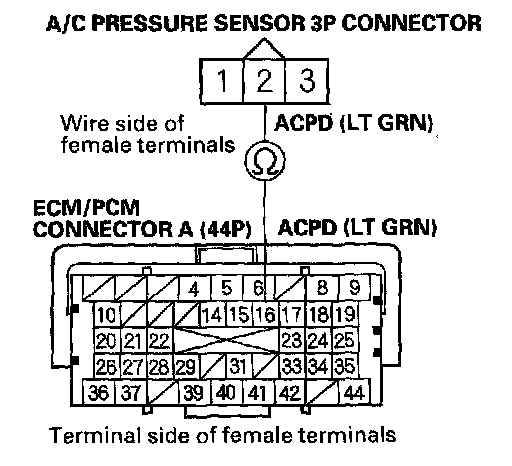 A/C PRESSURE SENSOR 3P CONNECTOR

1 2 3

Wire side of female terminals

ACPD (LT GRN)

Ω

ECM/PCM CONNECTOR A (44P)

ACPD (LT GRN)

4 5 6 8 9
10 14 15 16 17 18 19
20 21 22 23 24 25
26 27 28 29 31 33 34 35
36 37 39 40 41 42 44

Terminal side of female terminals