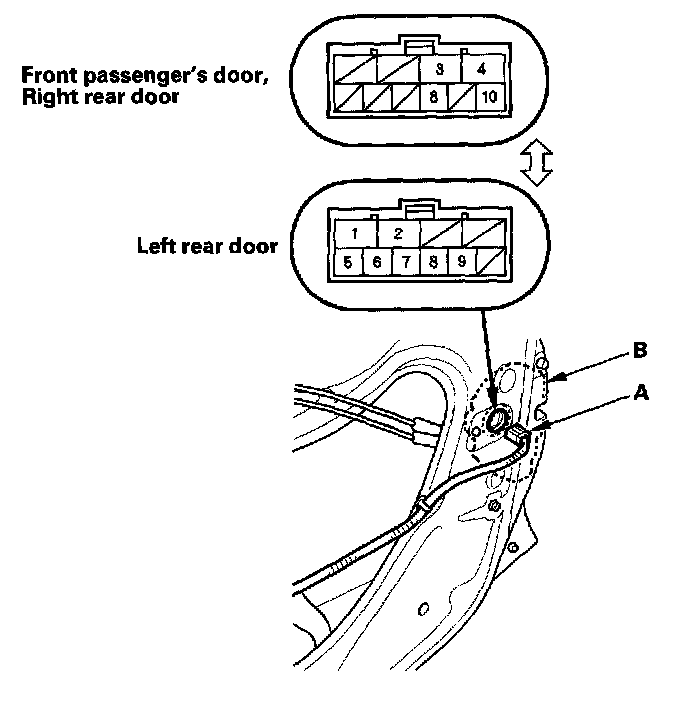 Front passenger's door, Right rear door

3 4
8 10

Left rear door

1 2
5 6 7 8 9

B

A