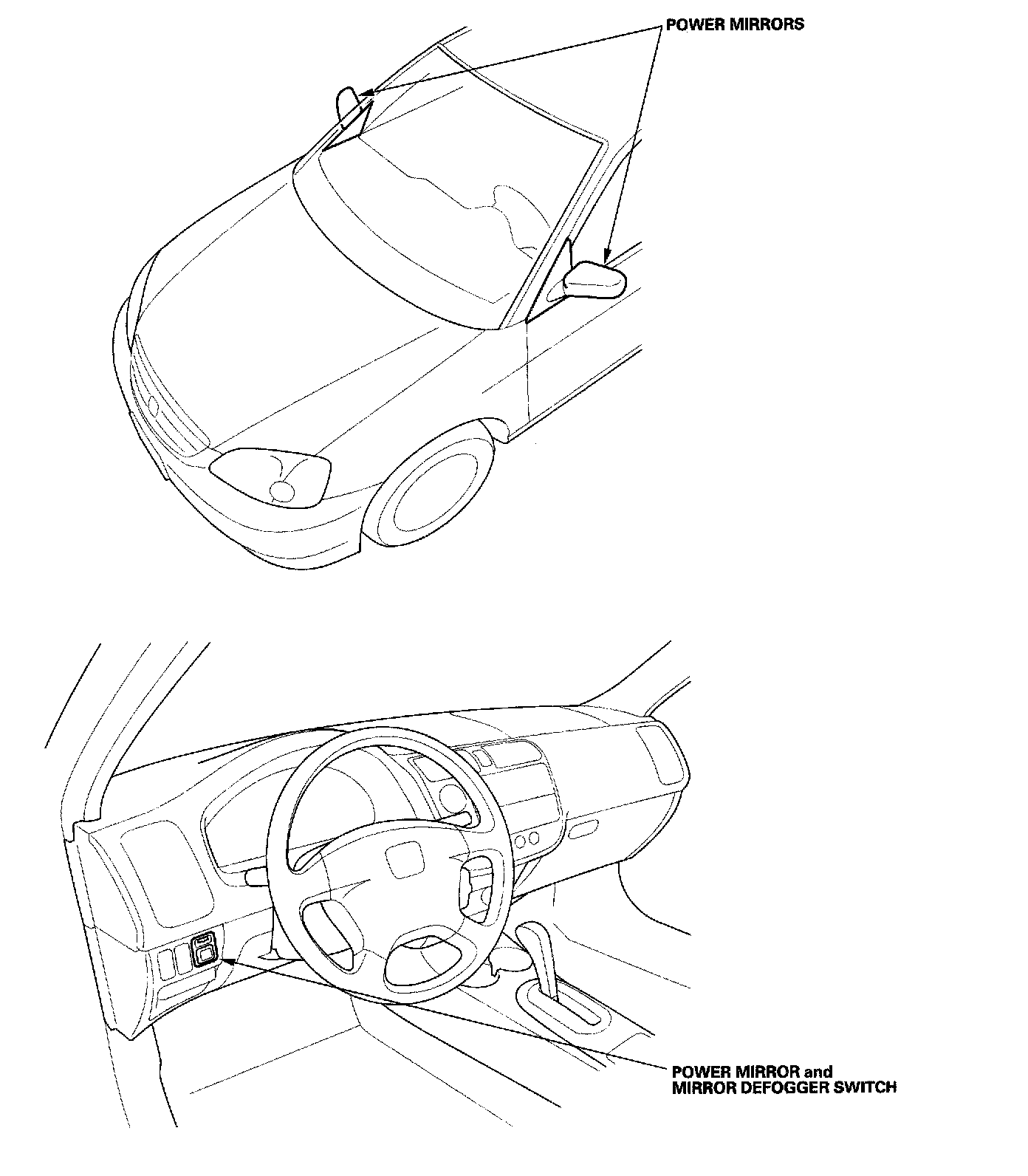 POWER MIRRORS

POWER MIRROR and
MIRROR DEFOGGER SWITCH