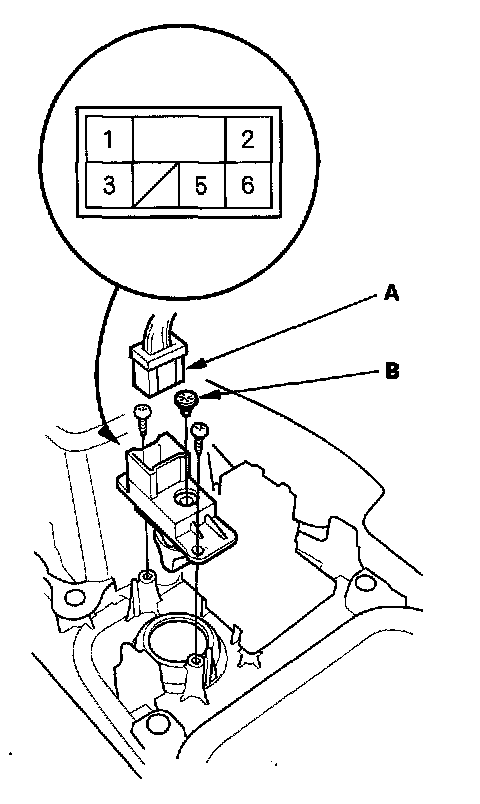 1
2
3
5
6
A
B