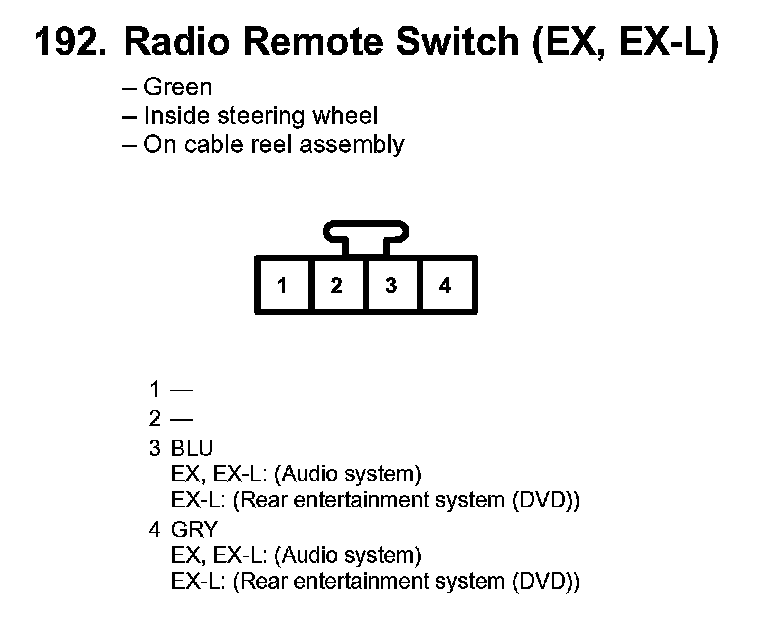 192. Radio Remote Switch (EX, EX-L)

– Green
– Inside steering wheel
– On cable reel assembly

1 2 3 4

1 —
2 —
3 BLU
EX, EX-L: (Audio system)
EX-L: (Rear entertainment system (DVD))
4 GRY
EX, EX-L: (Audio system)
EX-L: (Rear entertainment system (DVD))