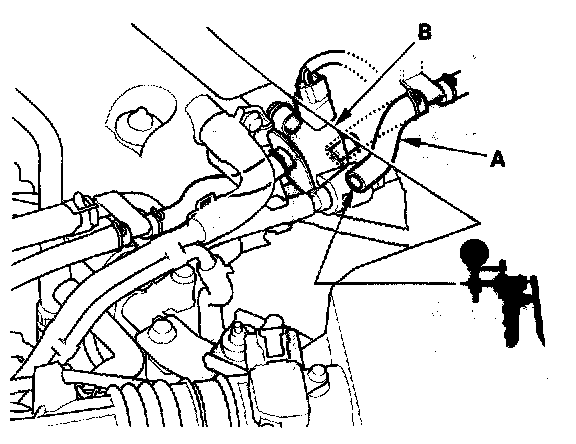 B
A