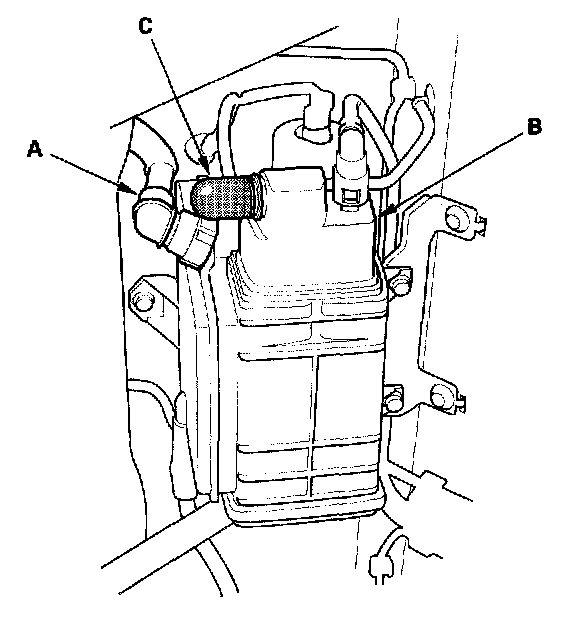 C
A
B