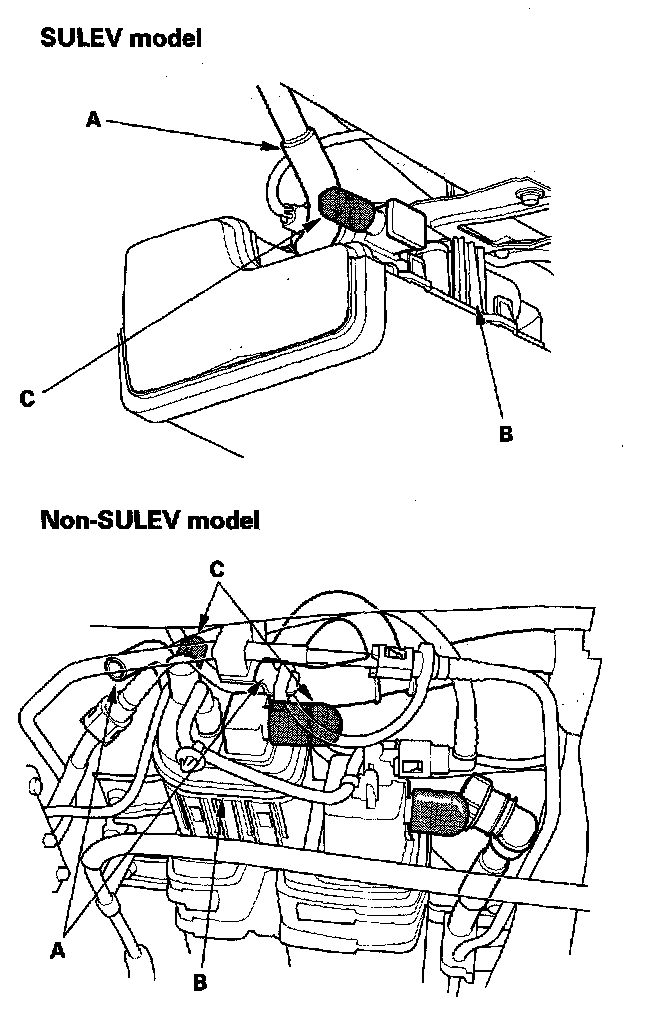 SULEV model

A

C

B

Non-SULEV model

C

A

B