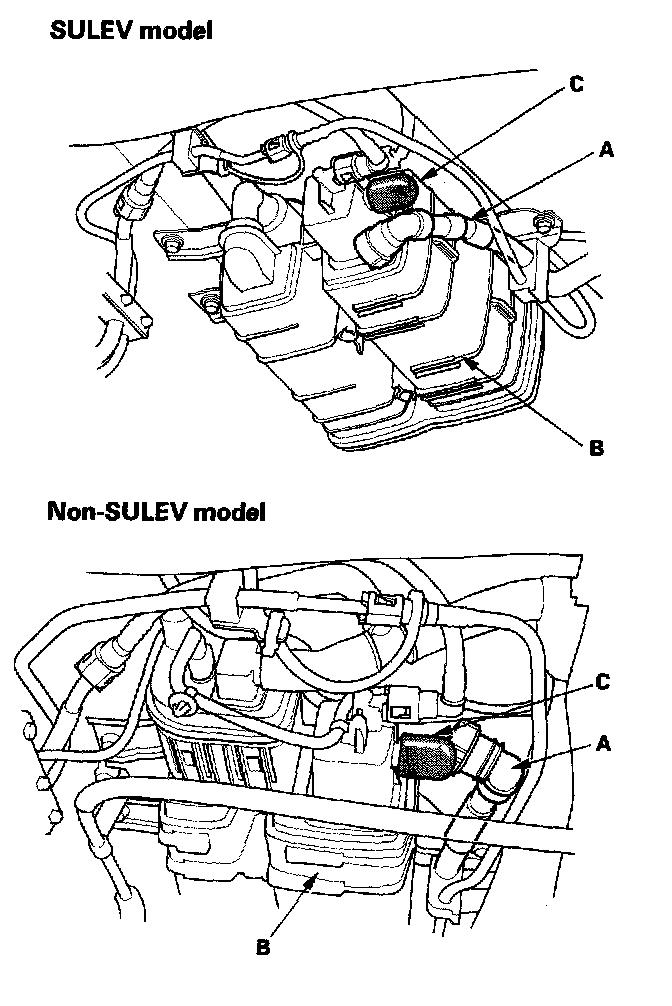 SULEV model

C

A

B

Non-SULEV model

C

A

B