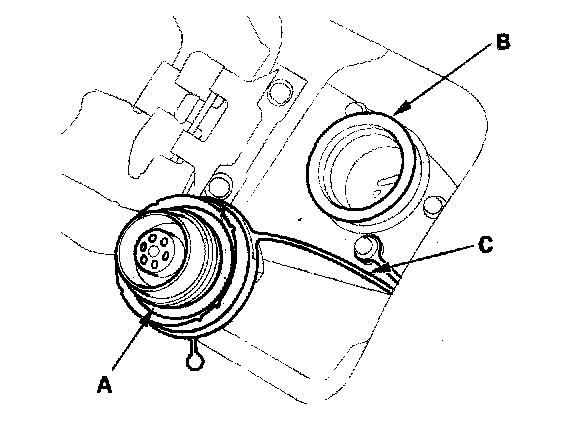 B

C

A