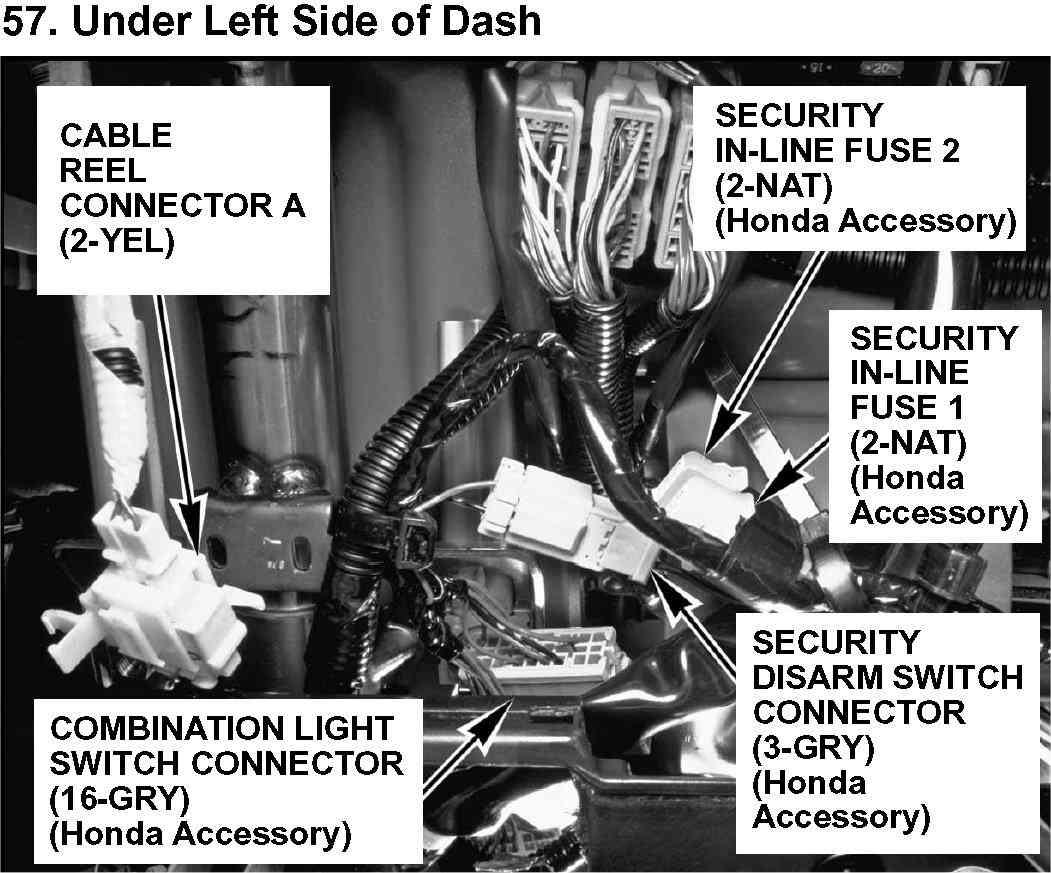 57. Under Left Side of Dash

CABLE REEL CONNECTOR A (2-YEL)

SECURITY IN-LINE FUSE 2 (2-NAT) (Honda Accessory)

SECURITY IN-LINE FUSE 1 (2-NAT) (Honda Accessory)

COMBINATION LIGHT SWITCH CONNECTOR (16-GRY) (Honda Accessory)

SECURITY DISARM SWITCH CONNECTOR (3-GRY) (Honda Accessory)