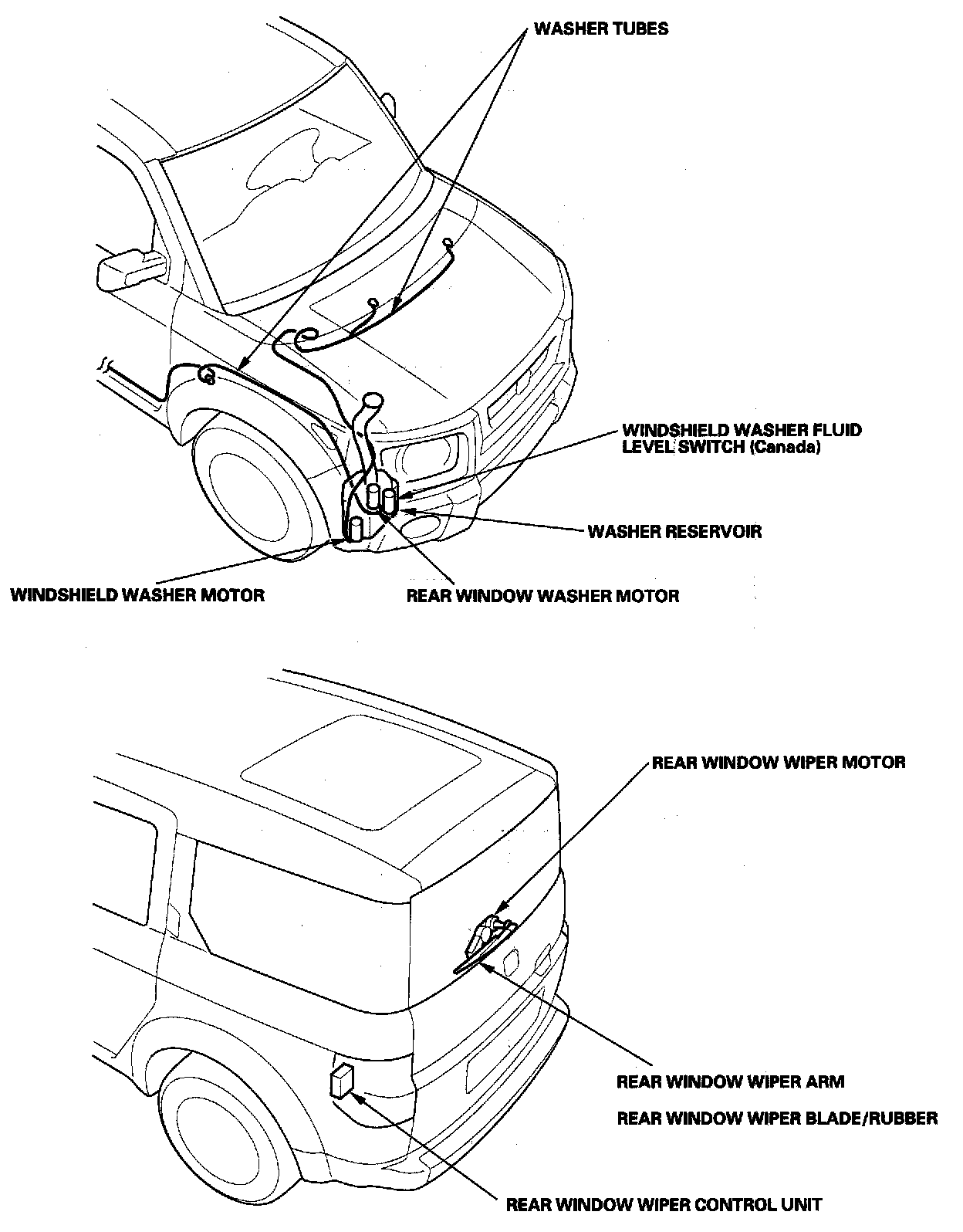 WASHER TUBES

WINDSHIELD WASHER FLUID LEVEL SWITCH (Canada)

WASHER RESERVOIR

WINDSHIELD WASHER MOTOR

REAR WINDOW WASHER MOTOR

REAR WINDOW WIPER MOTOR

REAR WINDOW WIPER ARM

REAR WINDOW WIPER BLADE/RUBBER

REAR WINDOW WIPER CONTROL UNIT