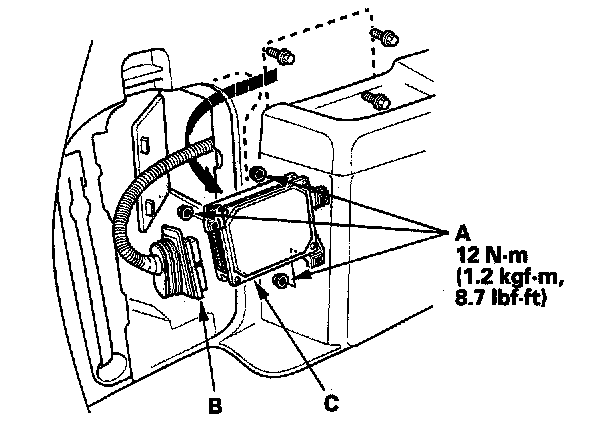 A
12 N·m
(1.2 kgf·m,
8.7 lbf·ft)

B

C