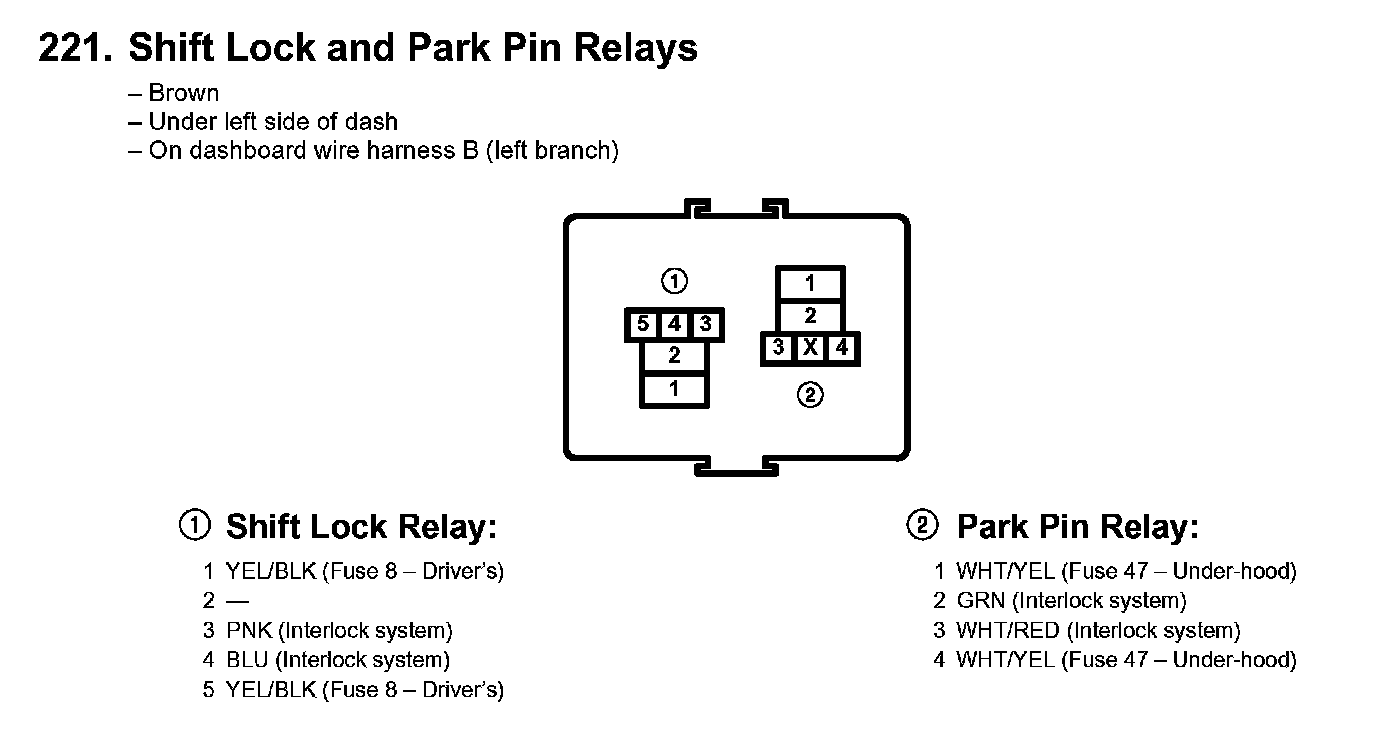 221. Shift Lock and Park Pin Relays

– Brown
– Under left side of dash
– On dashboard wire harness B (left branch)

①

5 4 3
2
1

1
2
3 X 4

②

① Shift Lock Relay:

1 YEL/BLK (Fuse 8 – Driver's)
2 —
3 PNK (Interlock system)
4 BLU (Interlock system)
5 YEL/BLK (Fuse 8 – Driver's)

② Park Pin Relay:

1 WHT/YEL (Fuse 47 – Under-hood)
2 GRN (Interlock system)
3 WHT/RED (Interlock system)
4 WHT/YEL (Fuse 47 – Under-hood)