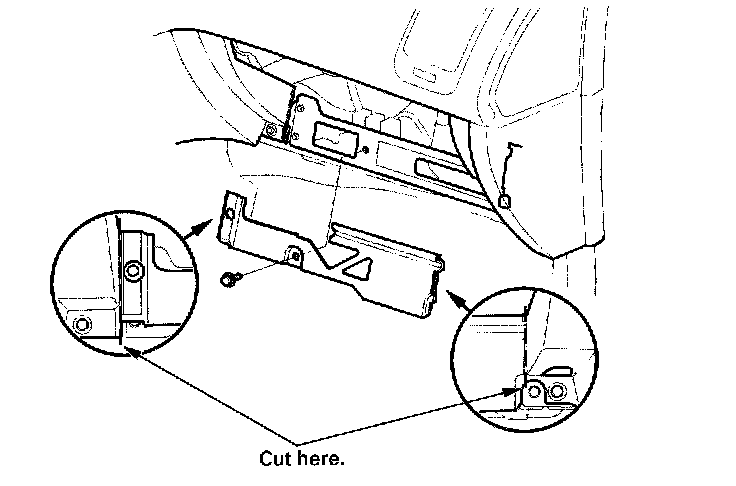 Cut here.