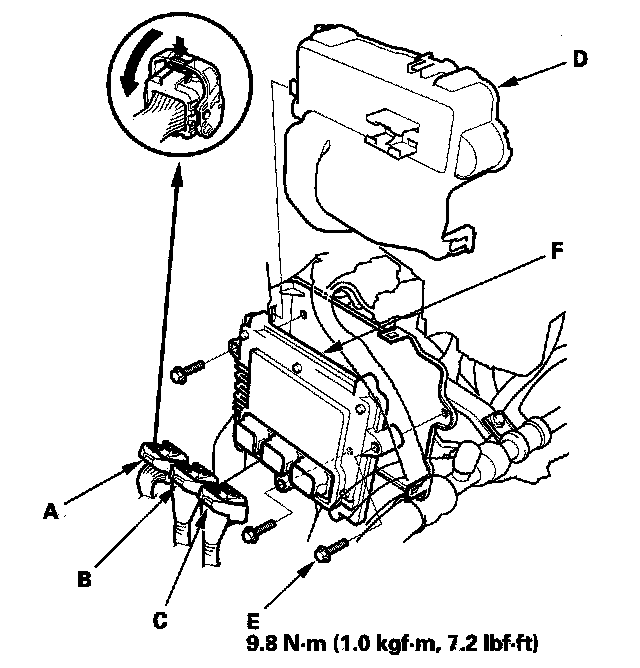 D

F

A

B

C

E
9.8 N·m (1.0 kgf·m, 7.2 lbf·ft)