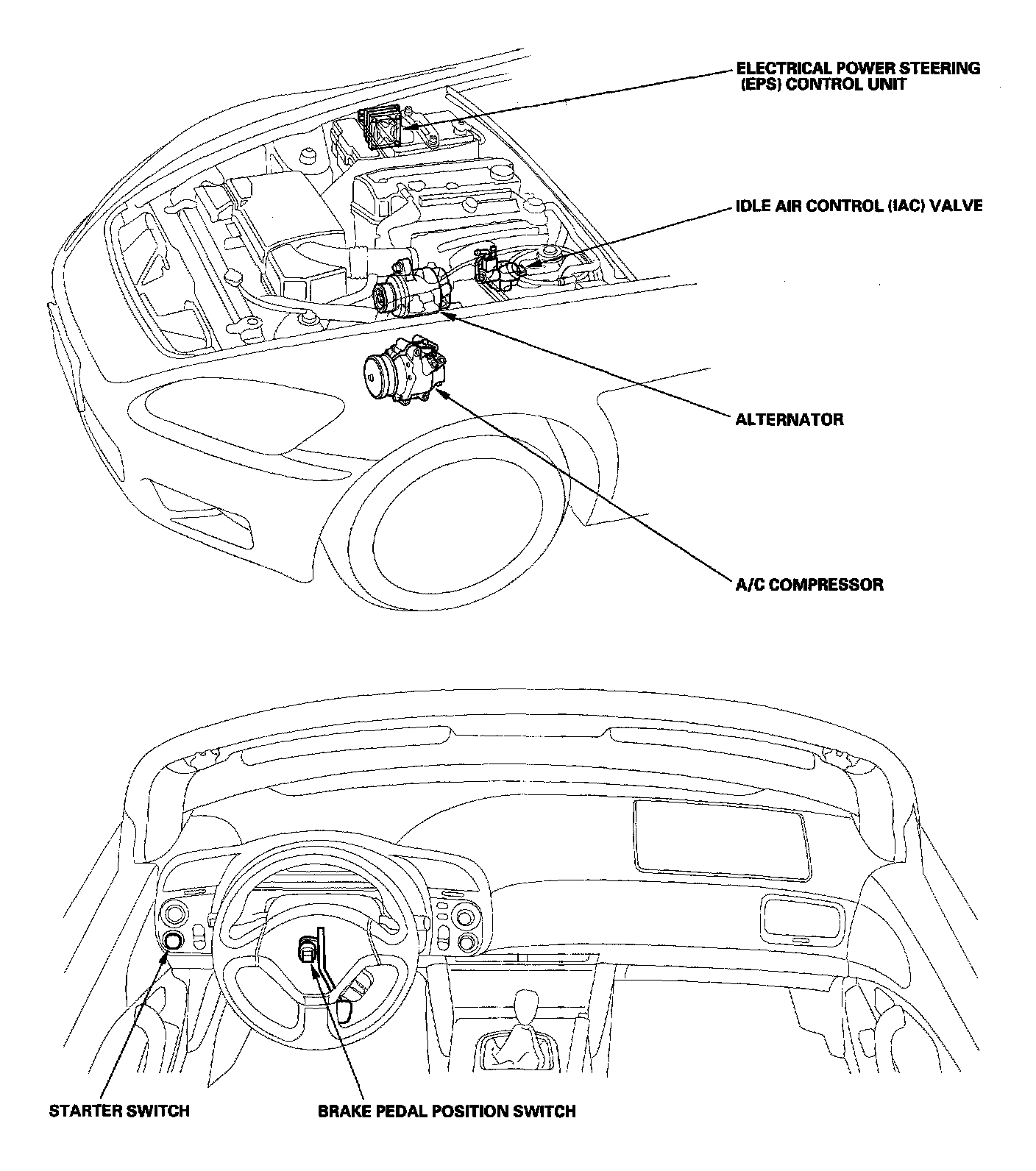 ELECTRICAL POWER STEERING (EPS) CONTROL UNIT

IDLE AIR CONTROL (IAC) VALVE

ALTERNATOR

A/C COMPRESSOR

STARTER SWITCH

BRAKE PEDAL POSITION SWITCH