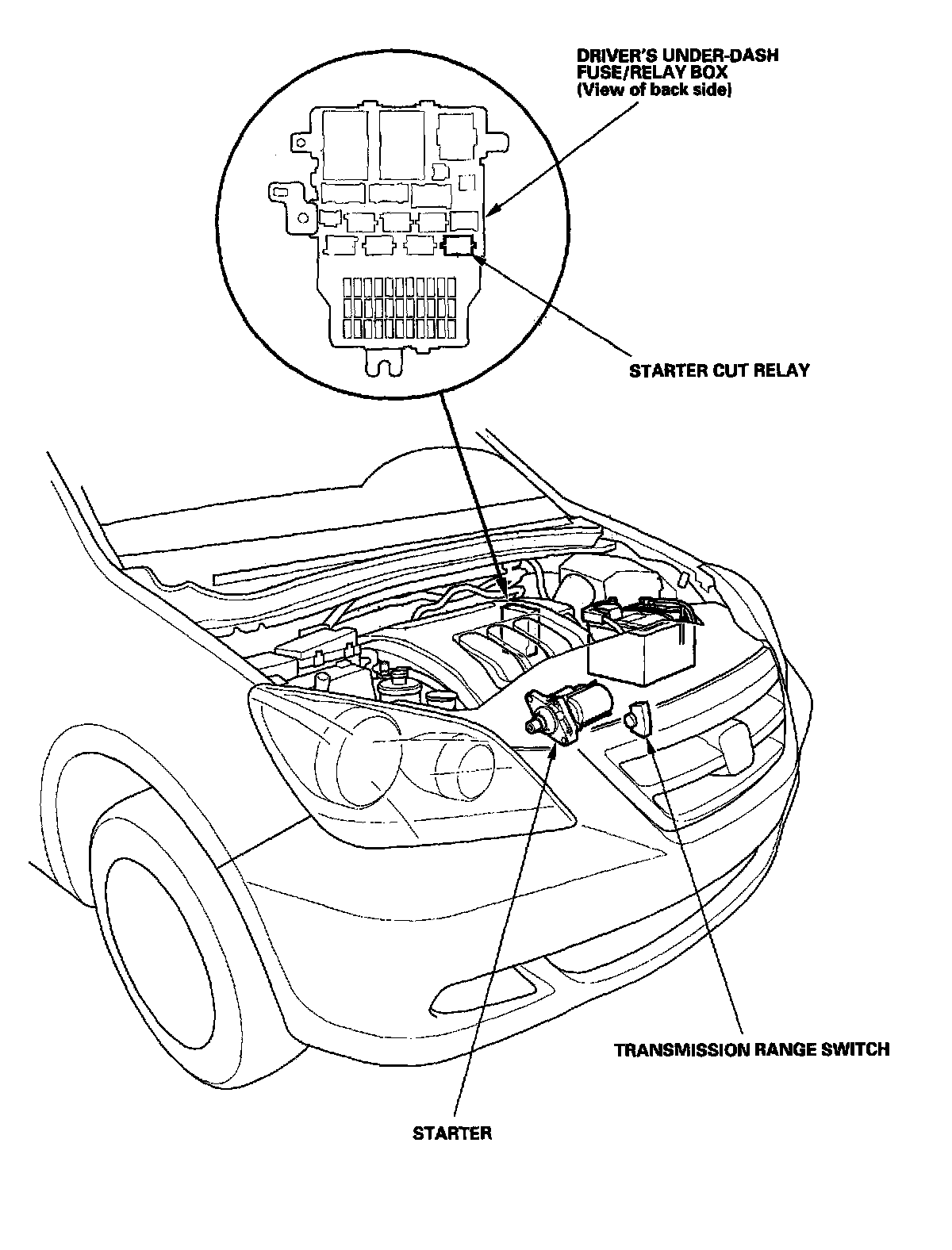 DRIVER'S UNDER-DASH FUSE/RELAY BOX
(View of back side)

STARTER CUT RELAY

TRANSMISSION RANGE SWITCH

STARTER