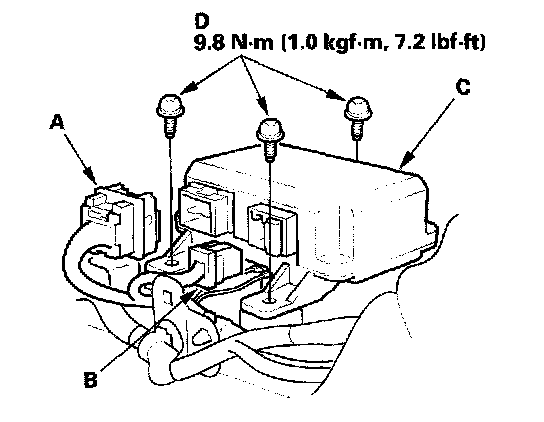 D
9.8 N·m (1.0 kgf·m, 7.2 lbf·ft)

C

A

B