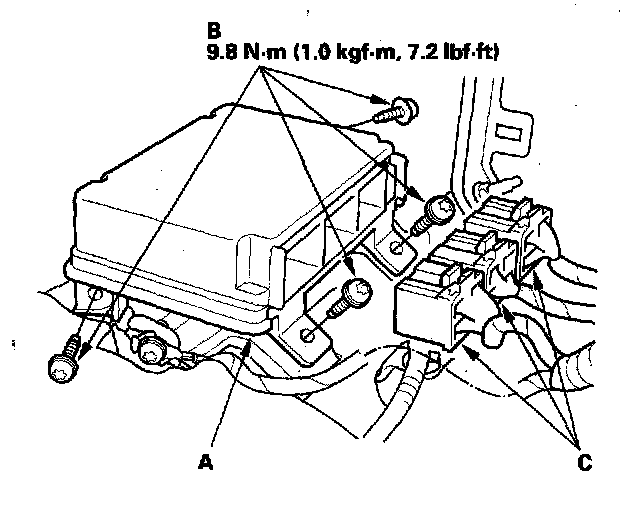 B
9.8 N·m (1.0 kgf·m, 7.2 lbf·ft)

A

C