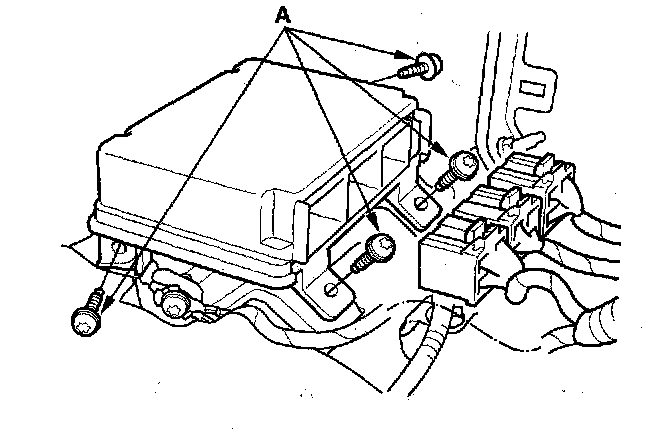 A