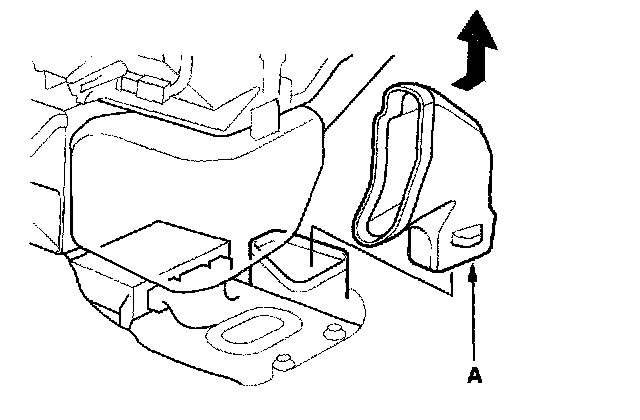 A