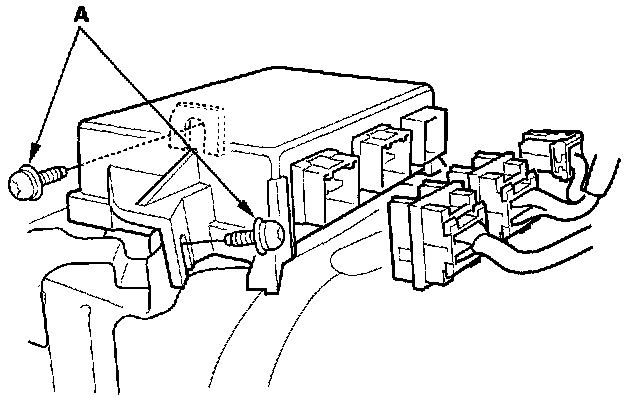 A