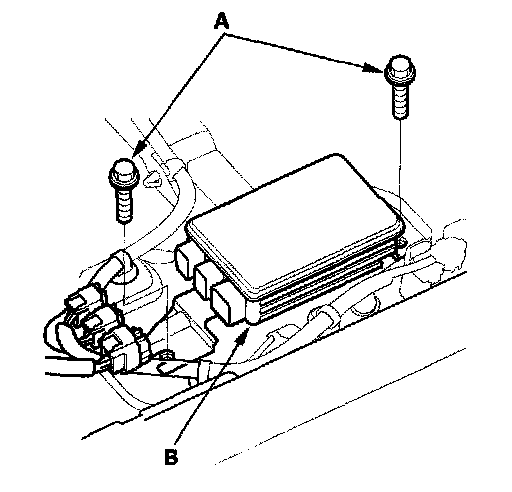 A

B