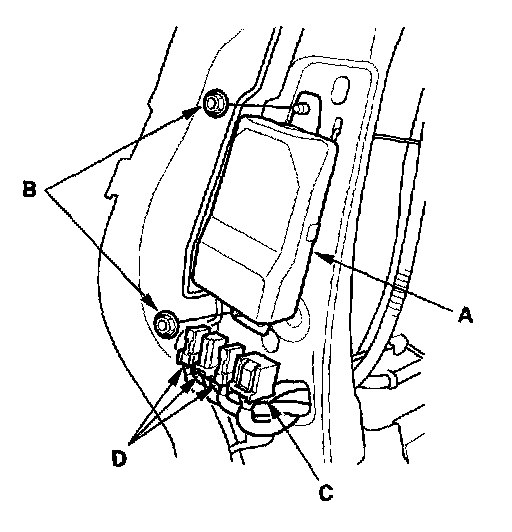 B
A
D
C