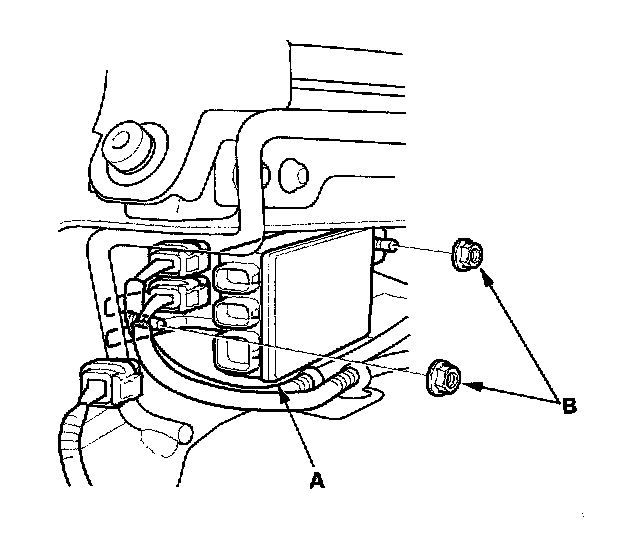 B
A