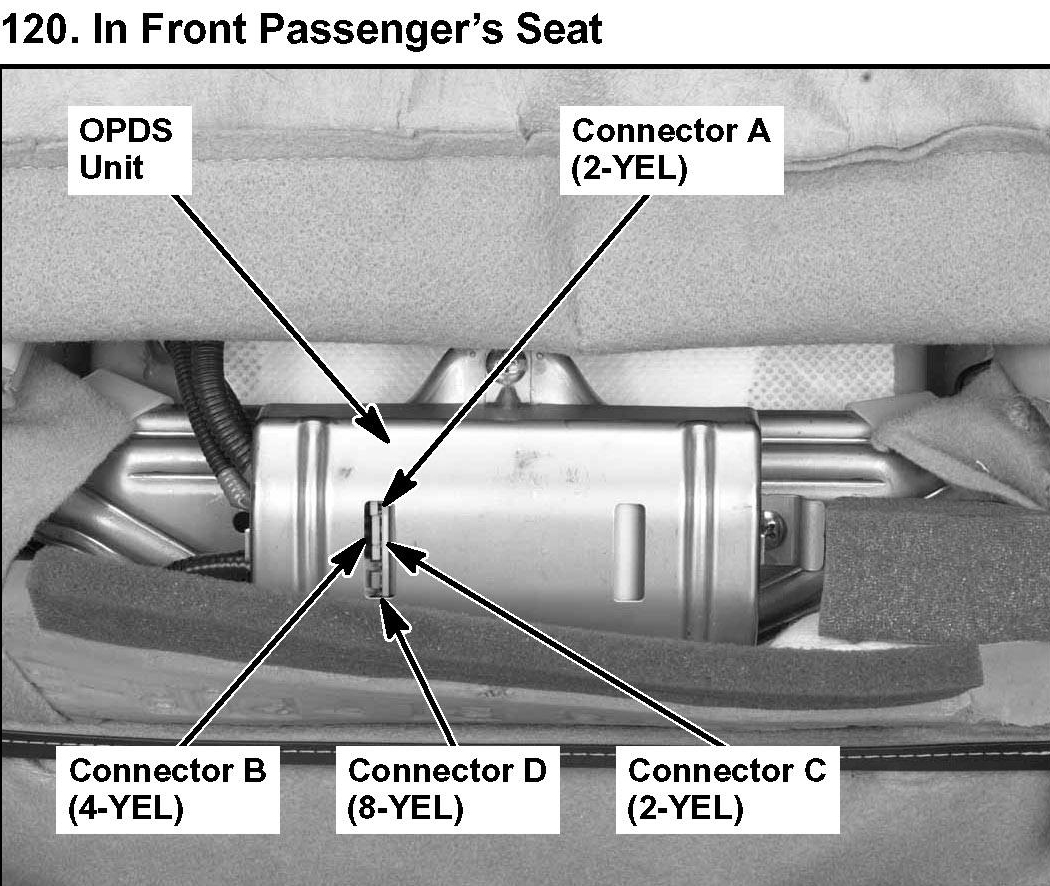 120. In Front Passenger's Seat

OPDS Unit

Connector A (2-YEL)

Connector B (4-YEL)

Connector D (8-YEL)

Connector C (2-YEL)