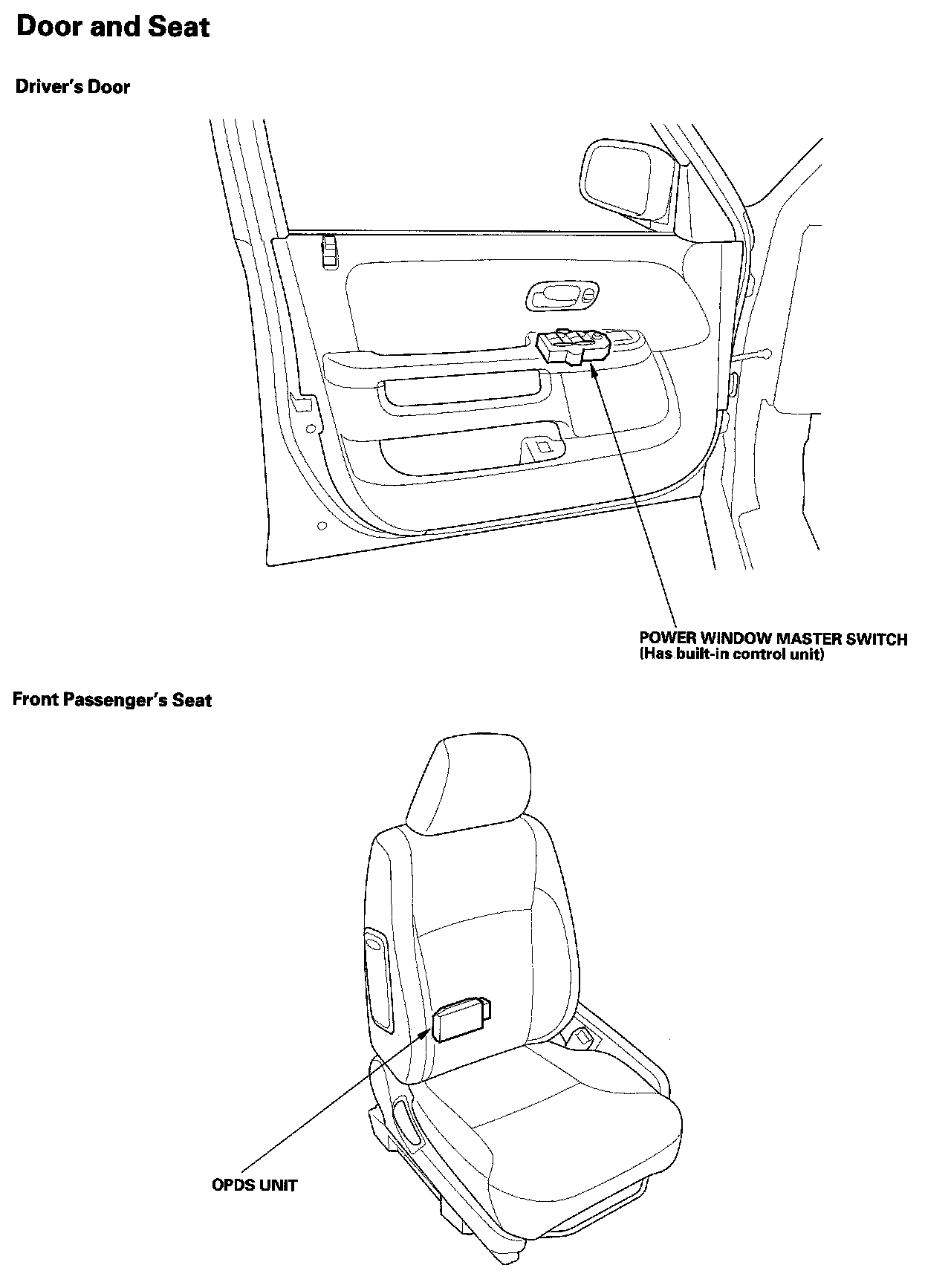 Door and Seat

Driver's Door

POWER WINDOW MASTER SWITCH
(Has built-in control unit)

Front Passenger's Seat

OPDS UNIT