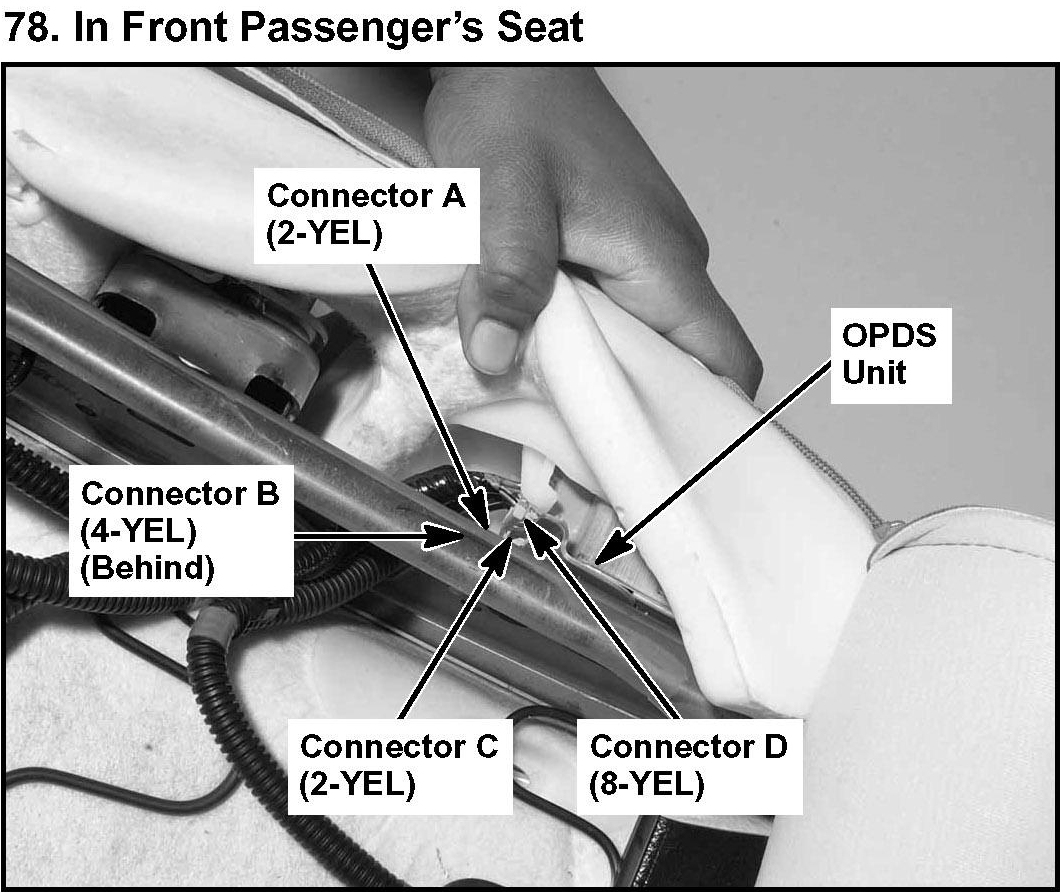 78. In Front Passenger's Seat

Connector A
(2-YEL)

OPDS
Unit

Connector B
(4-YEL)
(Behind)

Connector C
(2-YEL)

Connector D
(8-YEL)