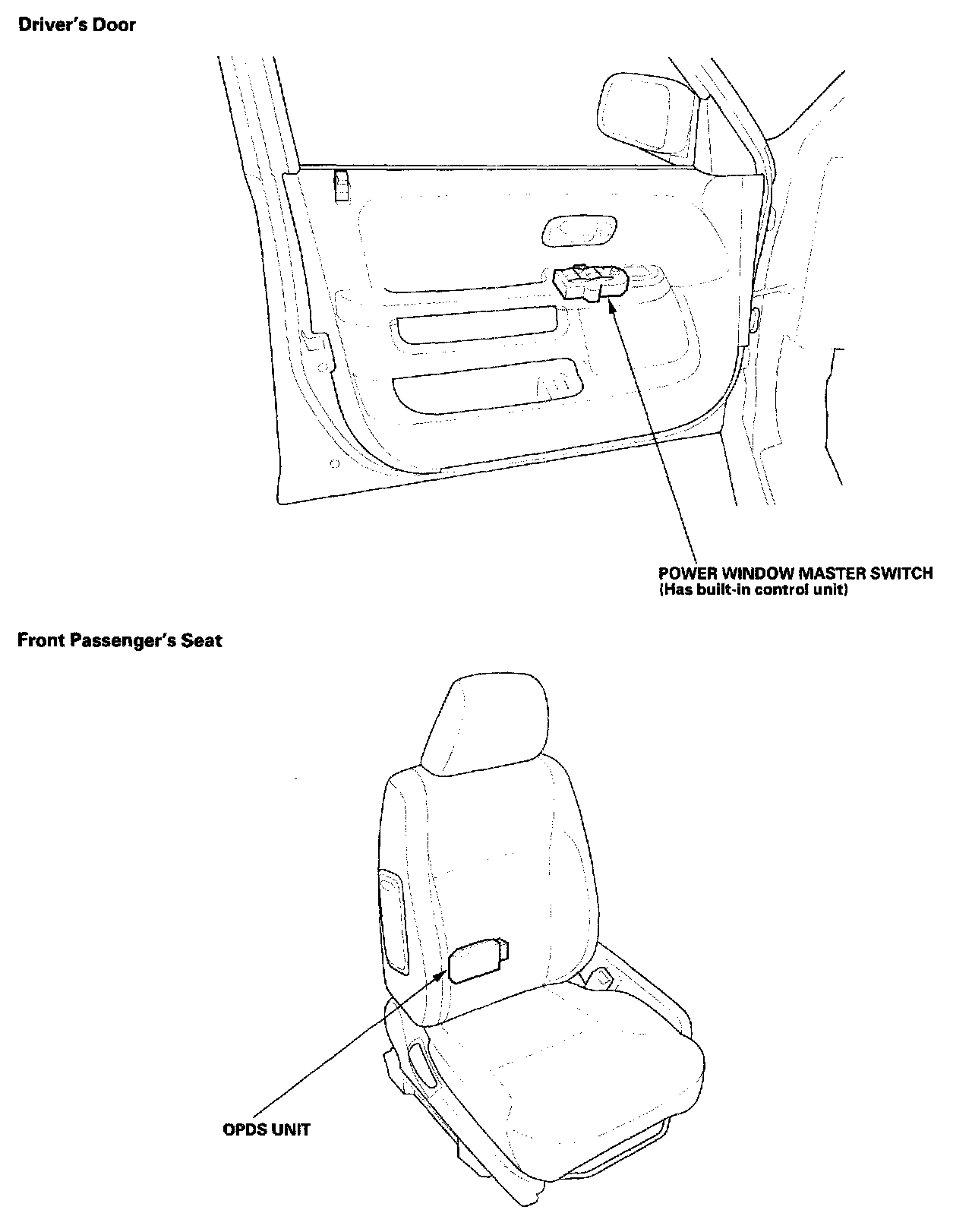 Driver's Door

POWER WINDOW MASTER SWITCH
(Has built-in control unit)

Front Passenger's Seat

OPDS UNIT