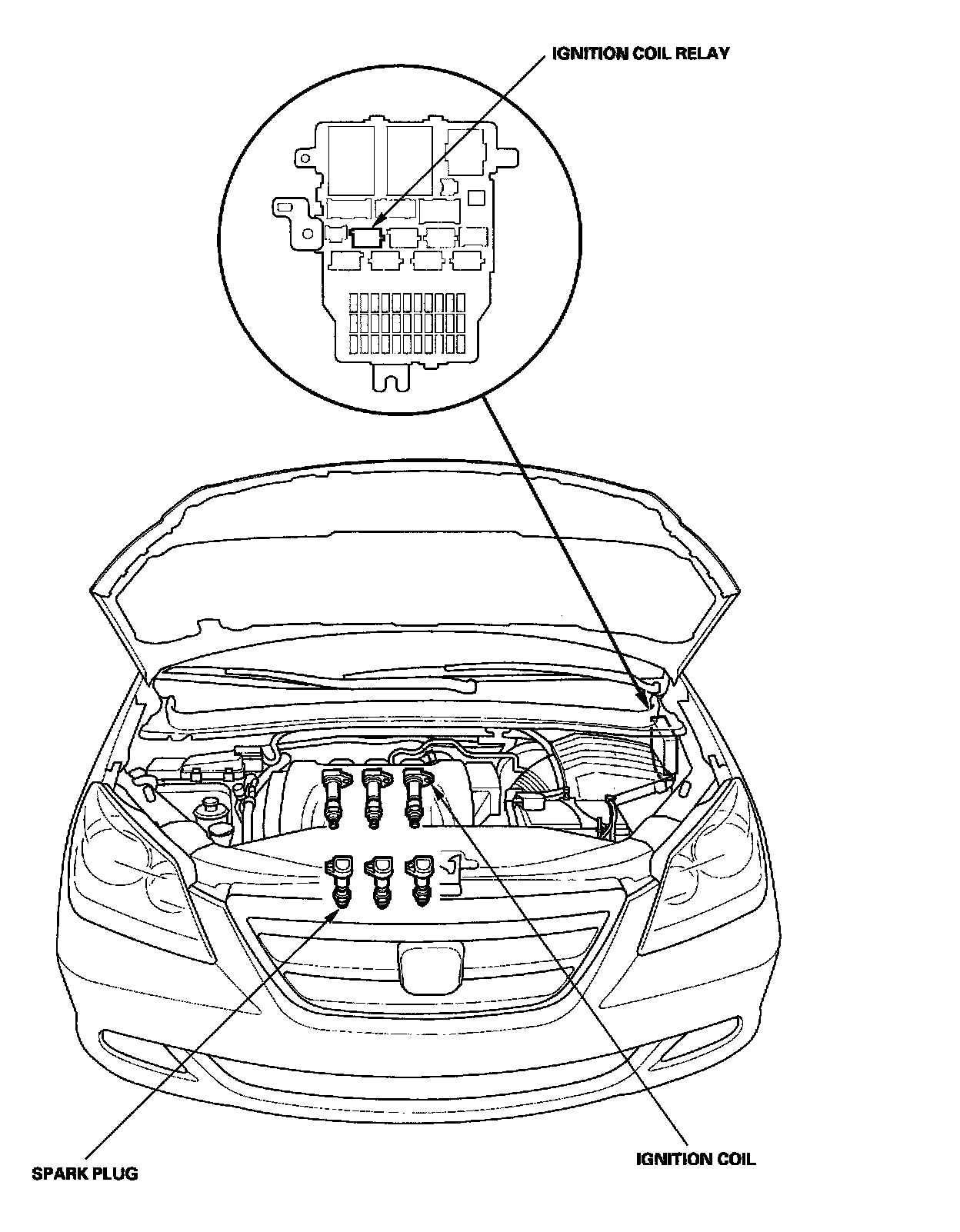 IGNITION COIL RELAY

SPARK PLUG

IGNITION COIL