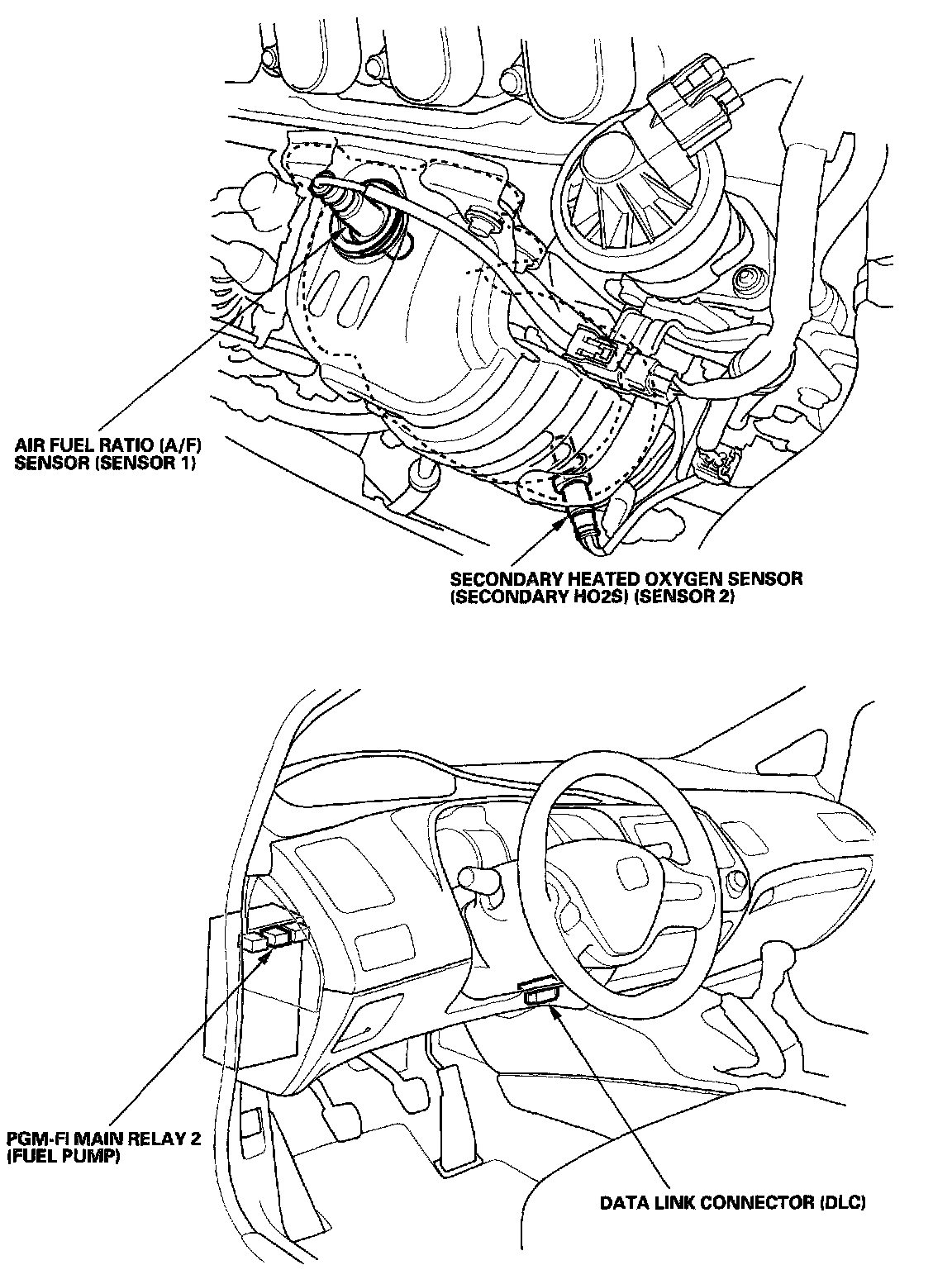 AIR FUEL RATIO (A/F) SENSOR (SENSOR 1)

SECONDARY HEATED OXYGEN SENSOR (SECONDARY HO2S) (SENSOR 2)

PGM-FI MAIN RELAY 2 (FUEL PUMP)

DATA LINK CONNECTOR (DLC)