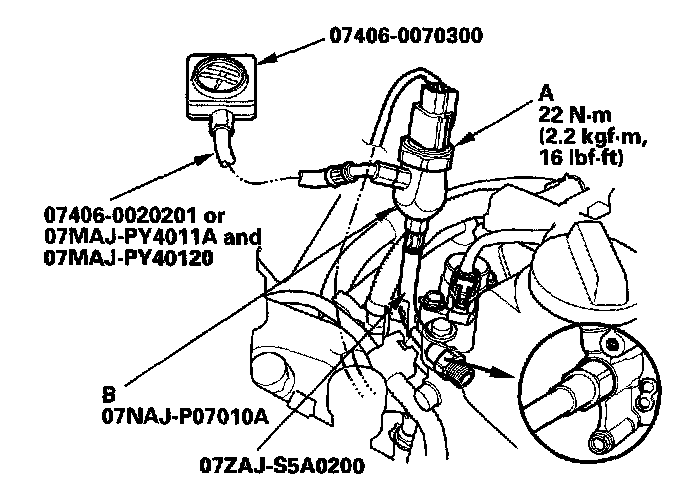 07406-0070300

A
22 N·m
(2.2 kgf·m,
16 lbf·ft)

07406-0020201 or
07MAJ-PY4011A and
07MAJ-PY40120

B
07NAJ-P07010A

07ZAJ-S5A0200