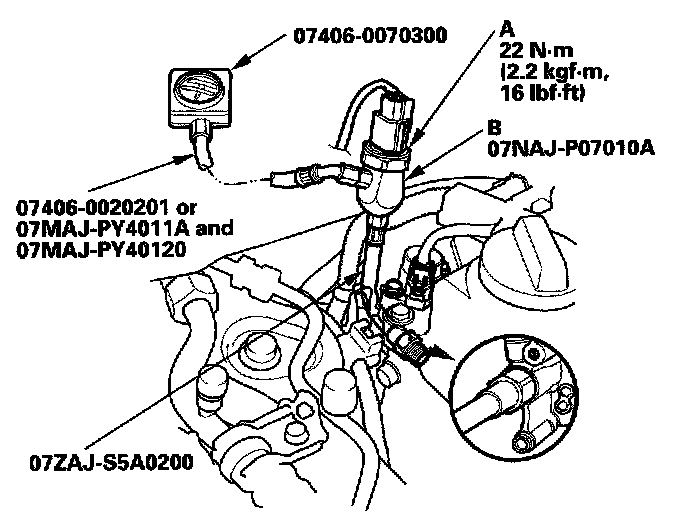 07406-0070300

A
22 N·m
(2.2 kgf·m,
16 lbf·ft)

B
07NAJ-P07010A

07406-0020201 or
07MAJ-PY4011A and
07MAJ-PY40120

07ZAJ-S5A0200