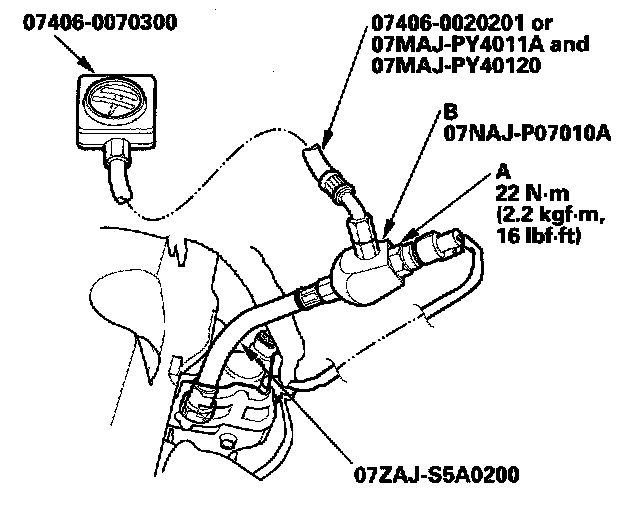 07406-0070300

07406-0020201 or
07MAJ-PY4011A and
07MAJ-PY40120

B
07NAJ-P07010A

A
22 N·m
(2.2 kgf·m,
16 lbf·ft)

07ZAJ-S5A0200