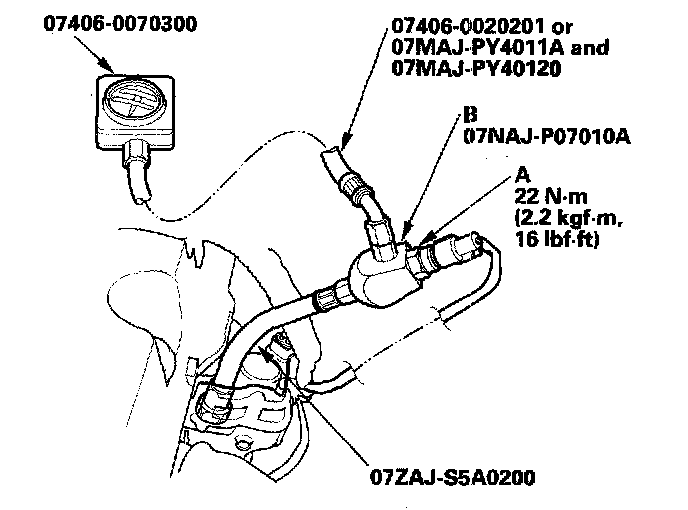 07406-0070300

07406-0020201 or
07MAJ-PY4011A and
07MAJ-PY40120

B
07NAJ-P07010A

A
22 N·m
(2.2 kgf·m,
16 lbf·ft)

07ZAJ-S5A0200