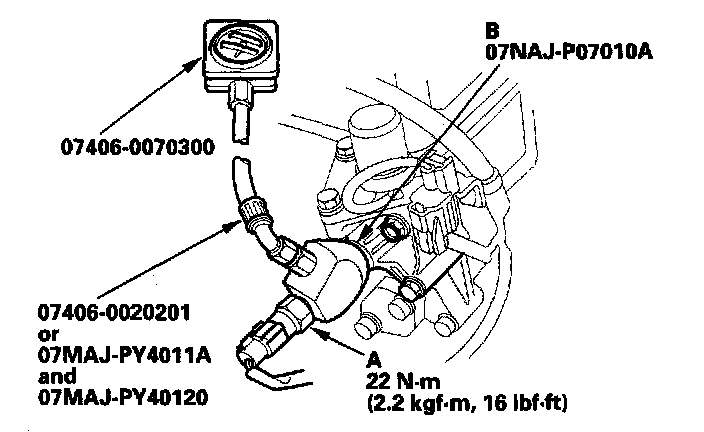 B
07NAJ-P07010A

07406-0070300

07406-0020201
or
07MAJ-PY4011A
and
07MAJ-PY40120

A
22 N·m
(2.2 kgf·m, 16 lbf·ft)