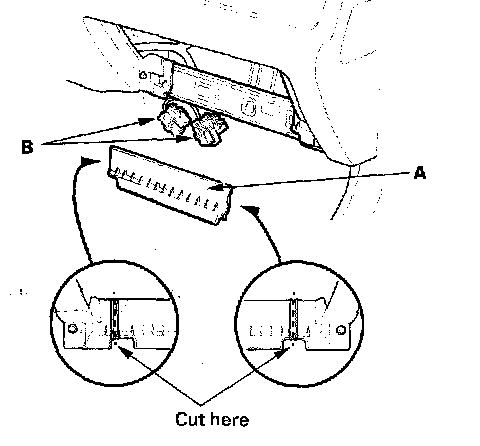 B

A

Cut here