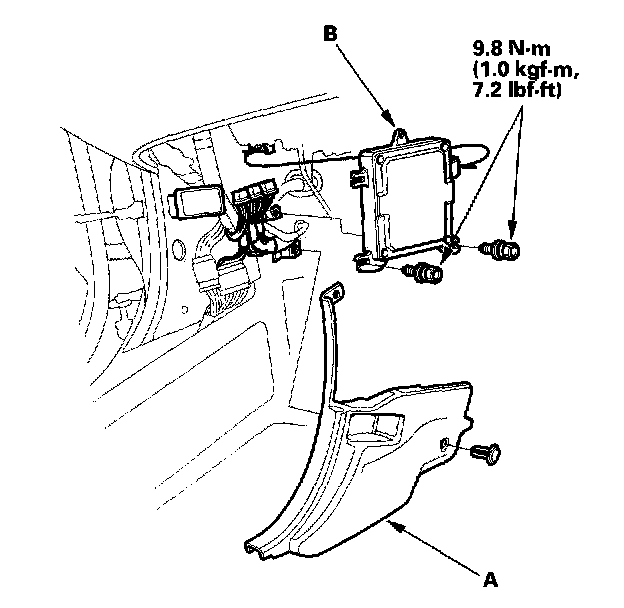 B

9.8 N·m
(1.0 kgf·m,
7.2 lbf·ft)

A