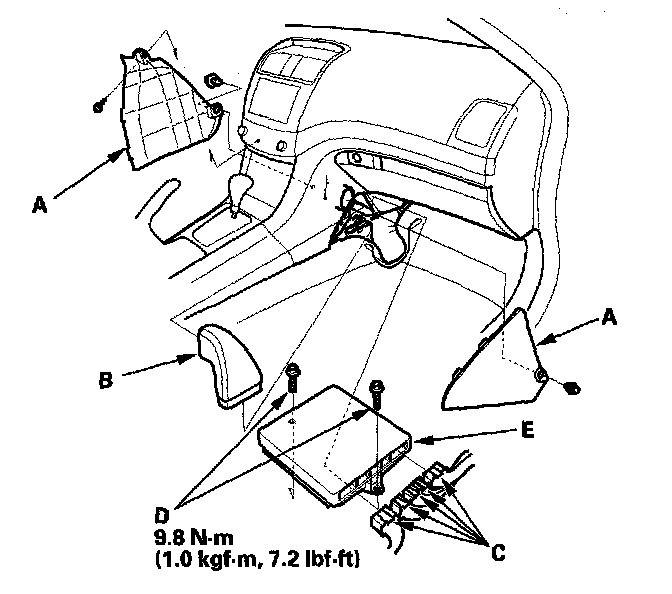 A

A

B

E

D
9.8 N·m
(1.0 kgf·m, 7.2 lbf·ft)

C