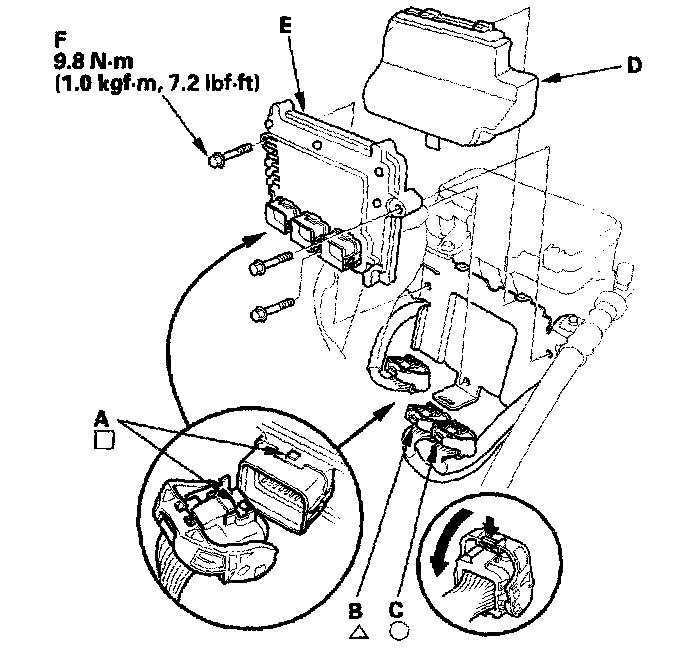 F
9.8 N·m
(1.0 kgf·m, 7.2 lbf·ft)

E

D

A
□

B
△

C
○