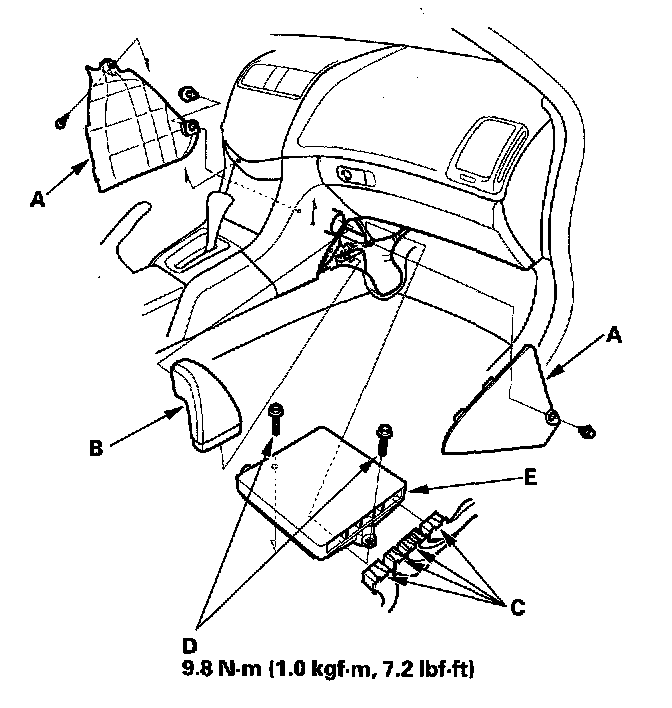 A

A

B

E

C

D
9.8 N·m (1.0 kgf·m, 7.2 lbf·ft)