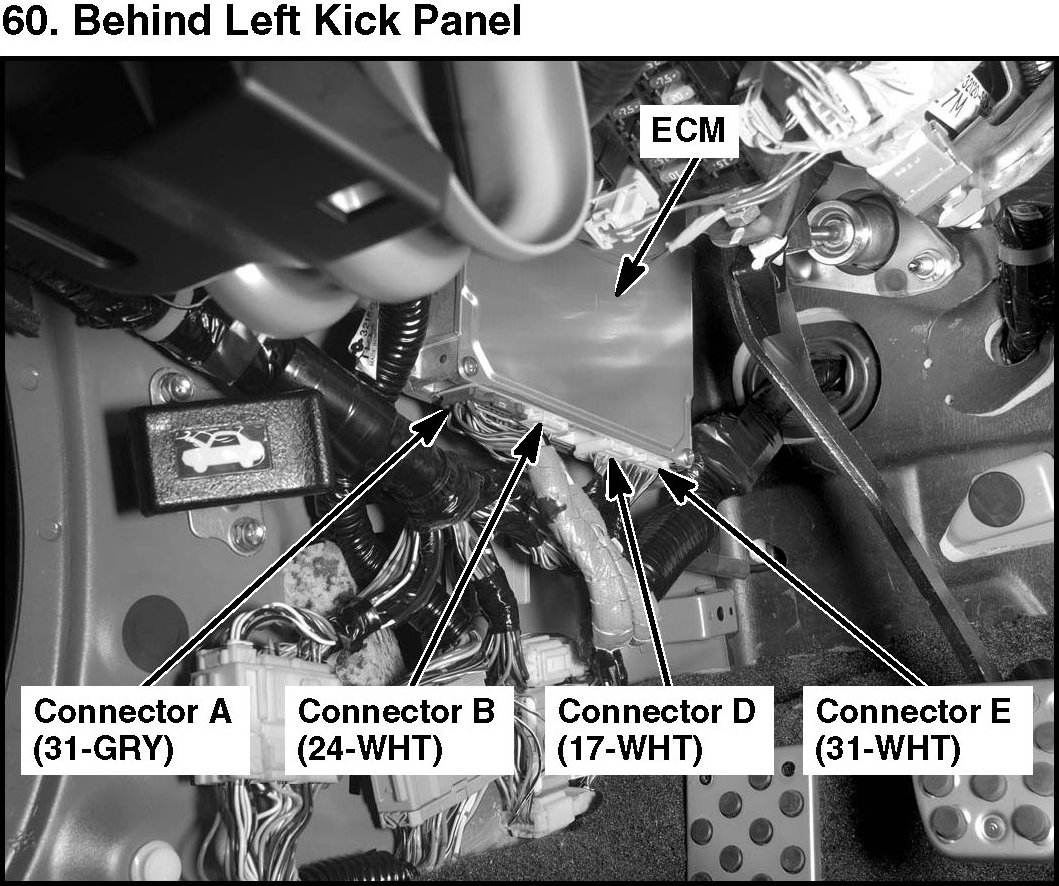 60. Behind Left Kick Panel

ECM

Connector A
(31-GRY)

Connector B
(24-WHT)

Connector D
(17-WHT)

Connector E
(31-WHT)